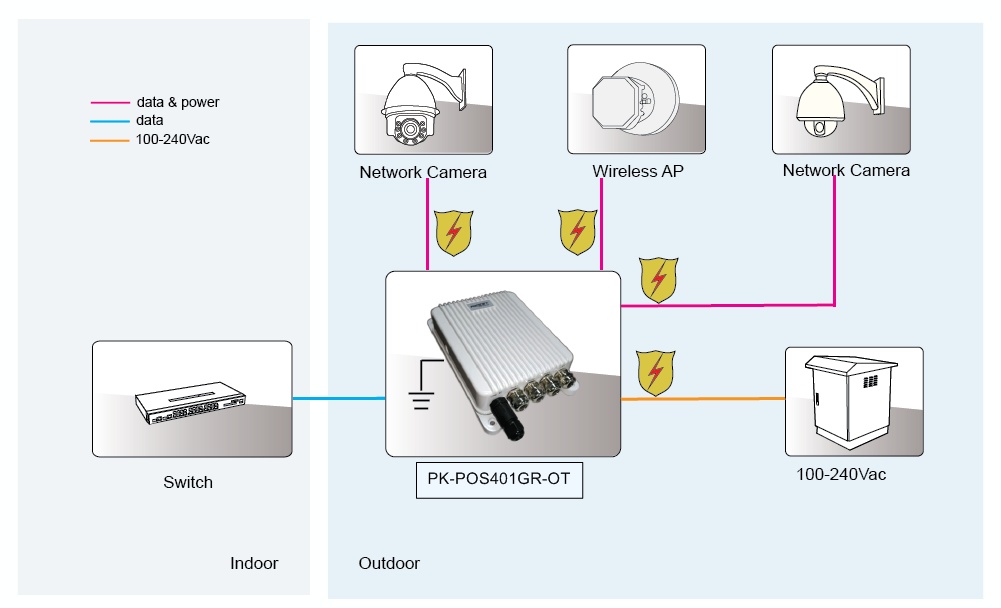 data & power
data
100-240Vac

Network Camera

Wireless AP

Network Camera

Switch

PK-POS401GR-OT

100-240Vac

Indoor

Outdoor